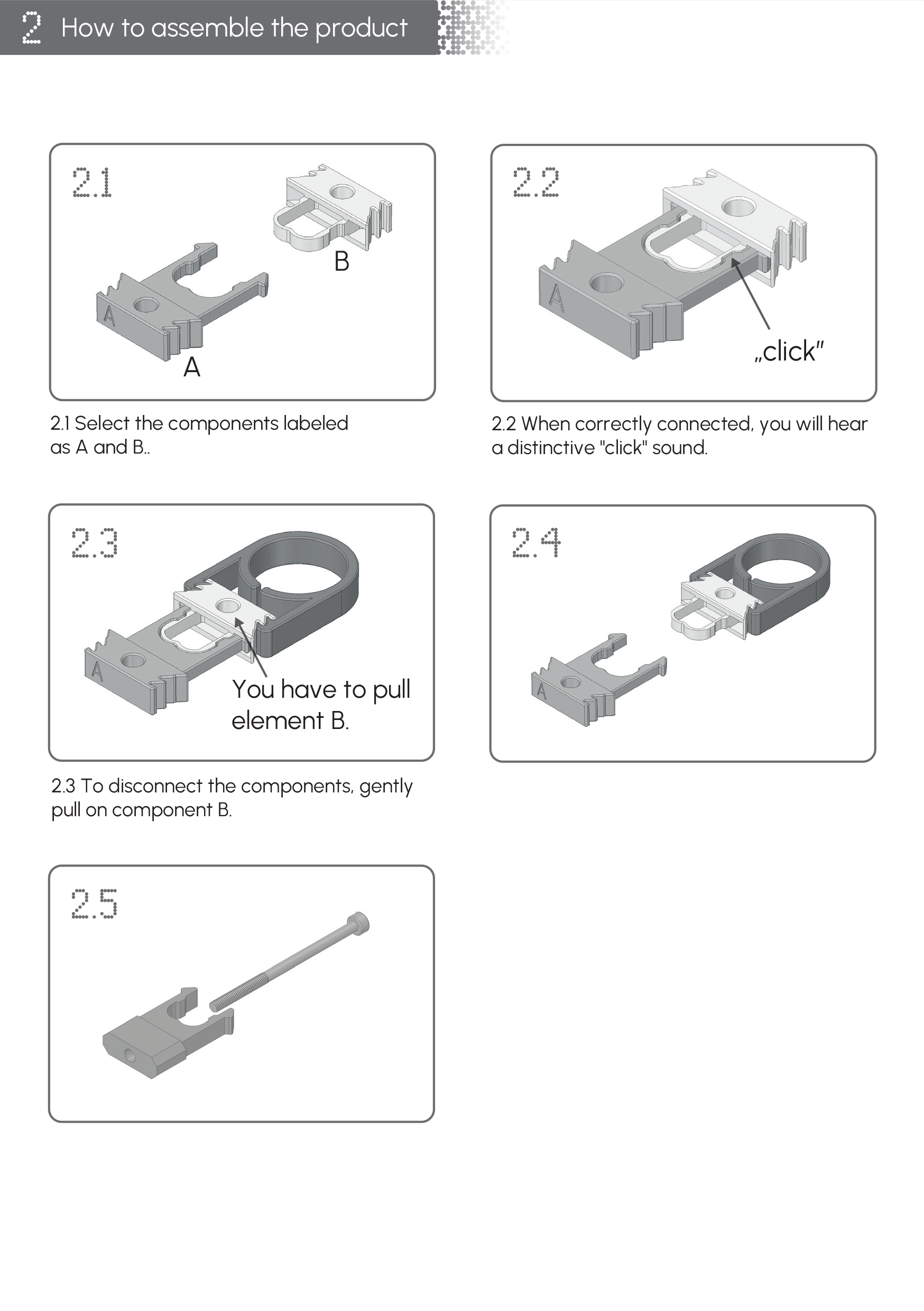 2 How to assemble the product

2.1

B

A

A

2.1 Select the components labeled as A and B..

2.2

A

„click"

2.2 When correctly connected, you will hear a distinctive "click" sound.

2.3

A

You have to pull element B.

2.3 To disconnect the components, gently pull on component B.

2.4

A

2.5