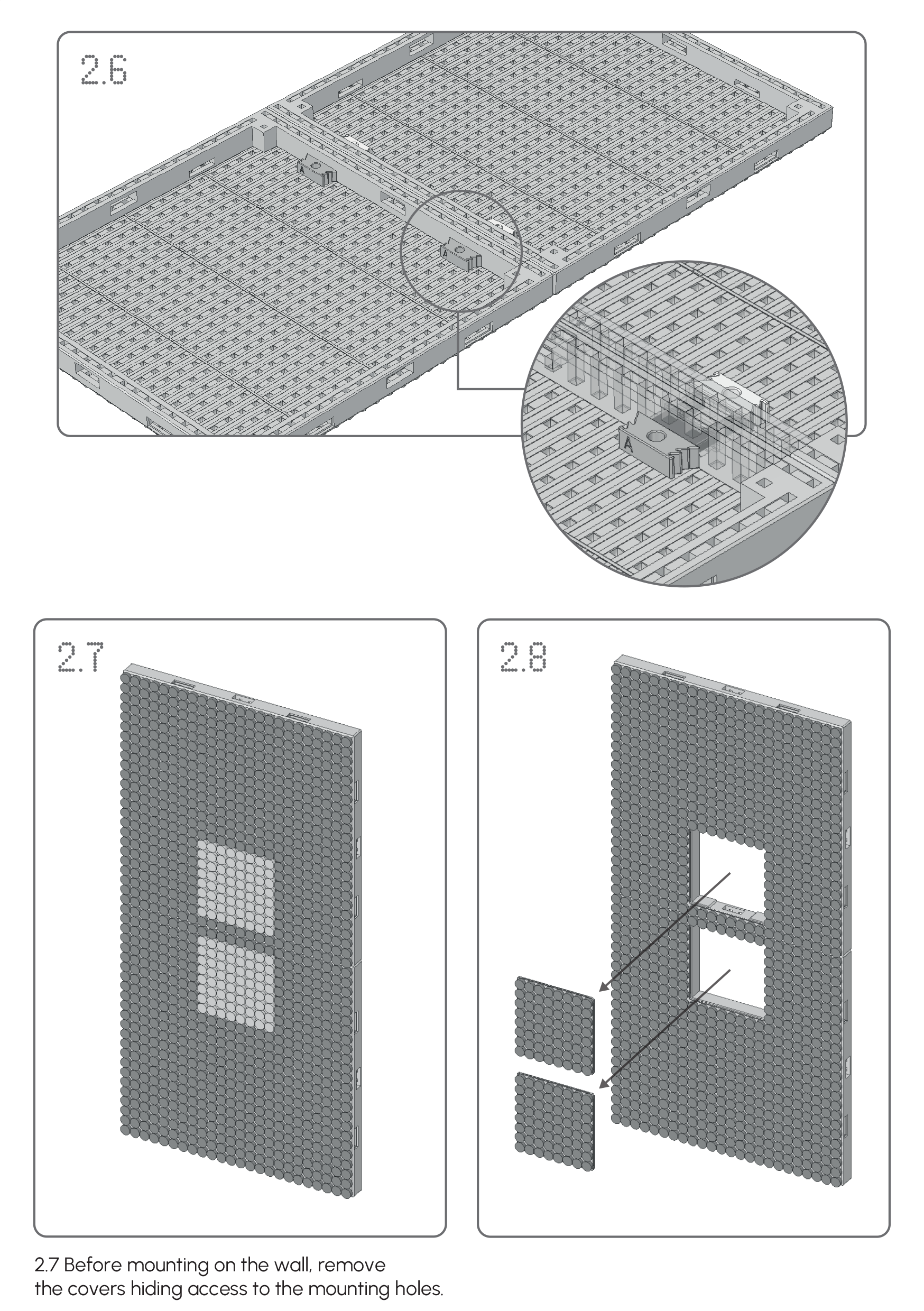 2.6

A

A

A

2.7

2.8

2.7 Before mounting on the wall, remove the covers hiding access to the mounting holes.